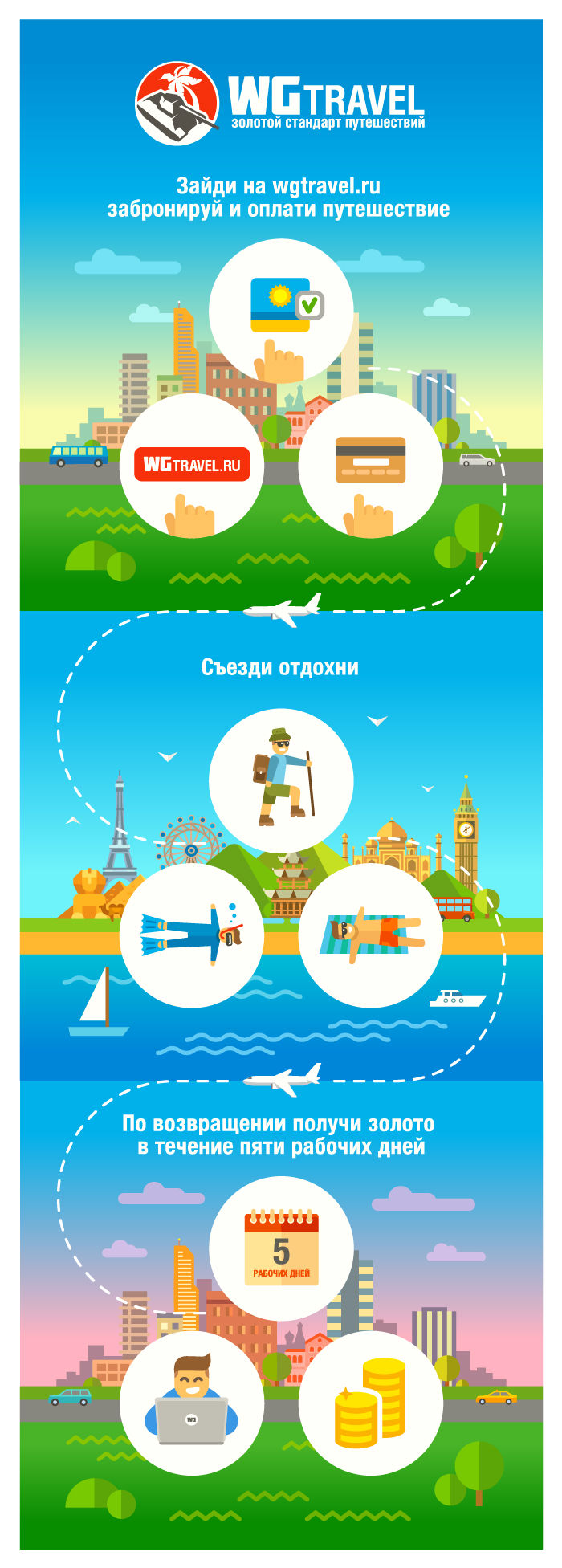 WGTRAVEL
золотой стандарт путешествий

Зайди на wgtravel.ru
забронируй и оплати путешествие

WGTRAVEL.RU

Съезди отдохни

По возвращении получи золото
в течение пяти рабочих дней

5
РАБОЧИХ ДНЕЙ

WG