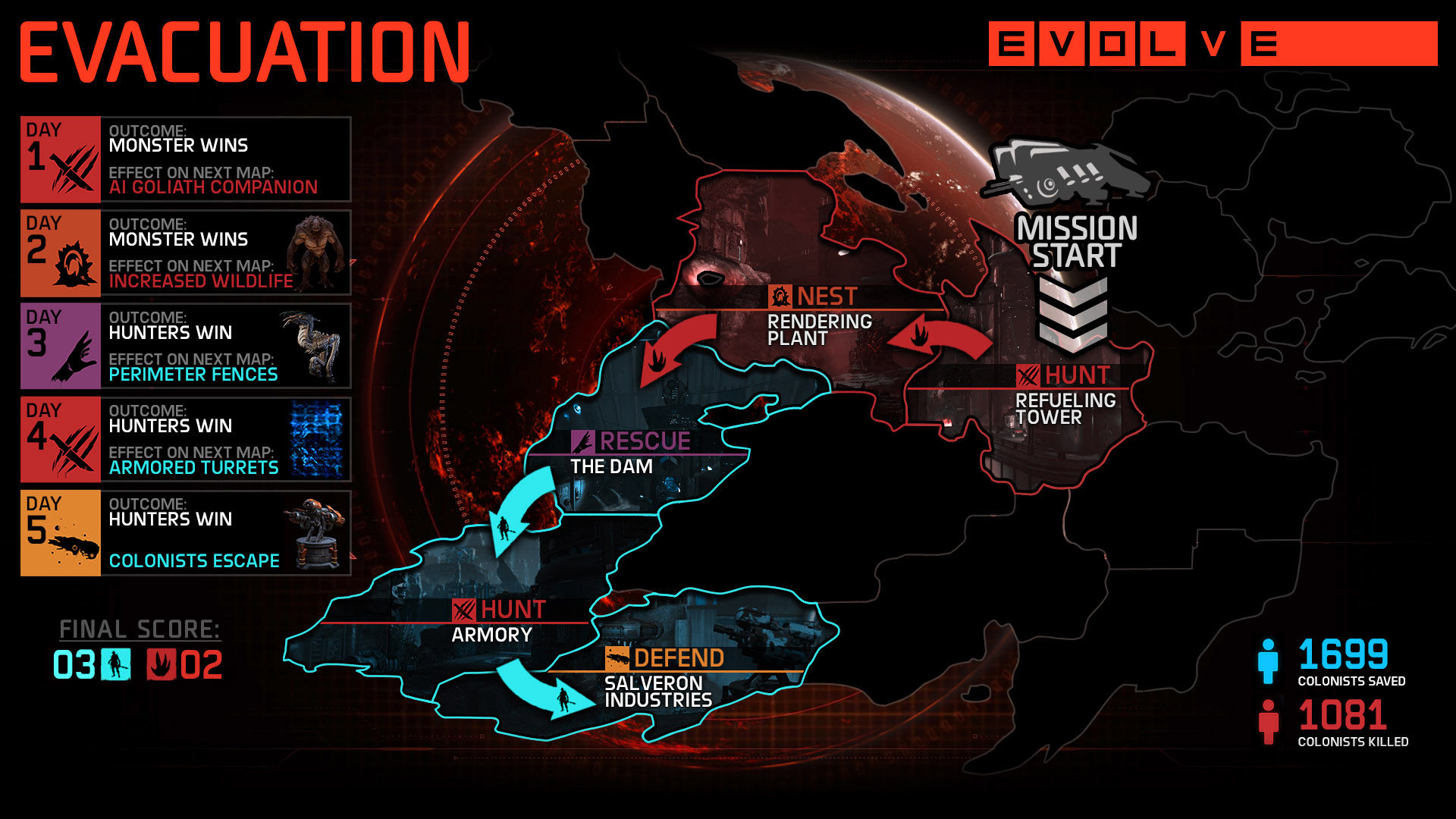 EVACUATION

EVOLVE

DAY 1
OUTCOME:
MONSTER WINS
EFFECT ON NEXT MAP:
AI GOLIATH COMPANION

DAY 2
OUTCOME:
MONSTER WINS
EFFECT ON NEXT MAP:
INCREASED WILDLIFE

DAY 3
OUTCOME:
HUNTERS WIN
EFFECT ON NEXT MAP:
PERIMETER FENCES

DAY 4
OUTCOME:
HUNTERS WIN
EFFECT ON NEXT MAP:
ARMORED TURRETS

DAY 5
OUTCOME:
HUNTERS WIN
COLONISTS ESCAPE

FINAL SCORE:
03 02

MISSION START

NEST
RENDERING PLANT

HUNT
REFUELING TOWER

RESCUE
THE DAM

HUNT
ARMORY

DEFEND
SALVERON INDUSTRIES

1699
COLONISTS SAVED

1081
COLONISTS KILLED