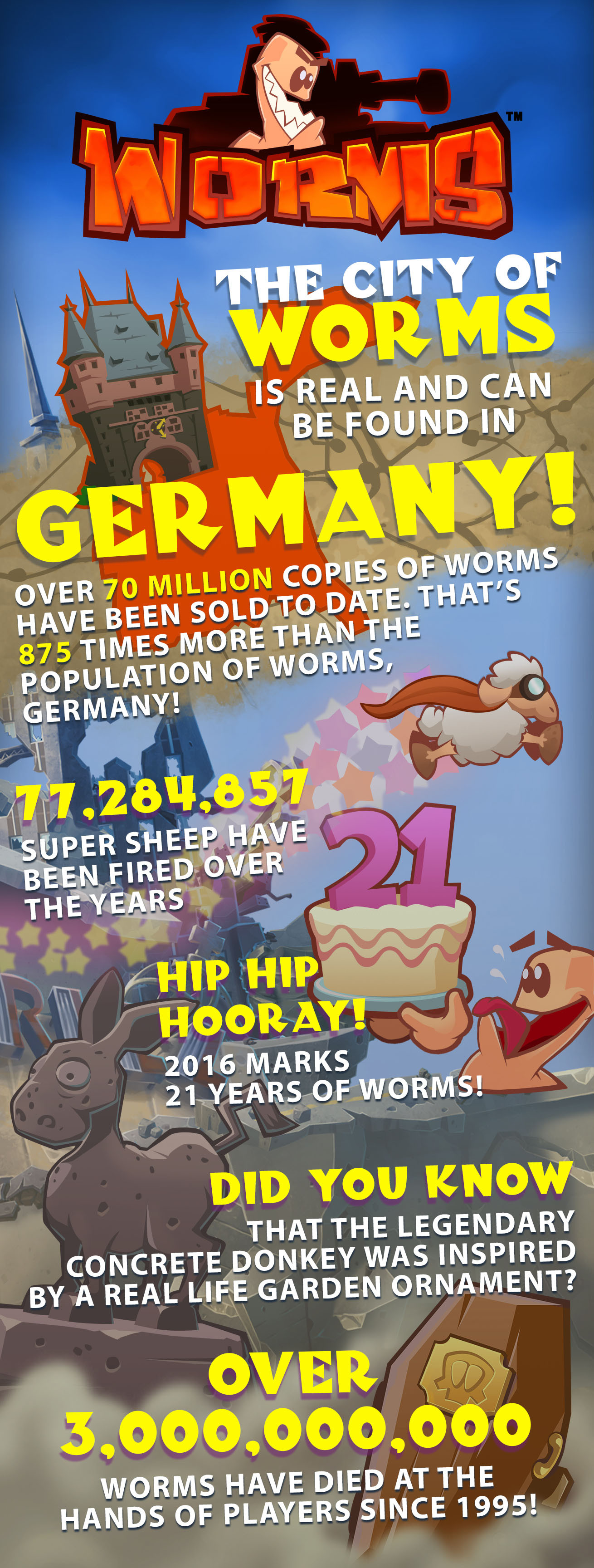 WORMS™

THE CITY OF WORMS IS REAL AND CAN BE FOUND IN GERMANY!

OVER 70 MILLION COPIES OF WORMS HAVE BEEN SOLD TO DATE. THAT'S 875 TIMES MORE THAN THE POPULATION OF WORMS, GERMANY!

77,284,857 SUPER SHEEP HAVE BEEN FIRED OVER THE YEARS

21

HIP HIP HOORAY!

2016 MARKS 21 YEARS OF WORMS!

DID YOU KNOW THAT THE LEGENDARY CONCRETE DONKEY WAS INSPIRED BY A REAL LIFE GARDEN ORNAMENT?

OVER 3,000,000,000 WORMS HAVE DIED AT THE HANDS OF PLAYERS SINCE 1995!